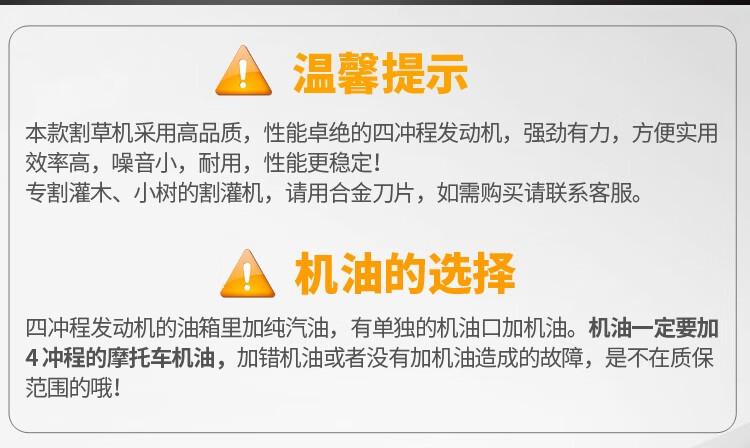 温馨提示

本款割草机采用高品质，性能卓绝的四冲程发动机，强劲有力，方便实用效率高，噪音小，耐用，性能更稳定！
专割灌木、小树的割灌机，请用合金刀片，如需购买请联系客服。

机油的选择

四冲程发动机的油箱里加纯汽油，有单独的机油口加机油。机油一定要加4冲程的摩托车机油，加错机油或者没有加机油造成的故障，是不在质保范围的哦！