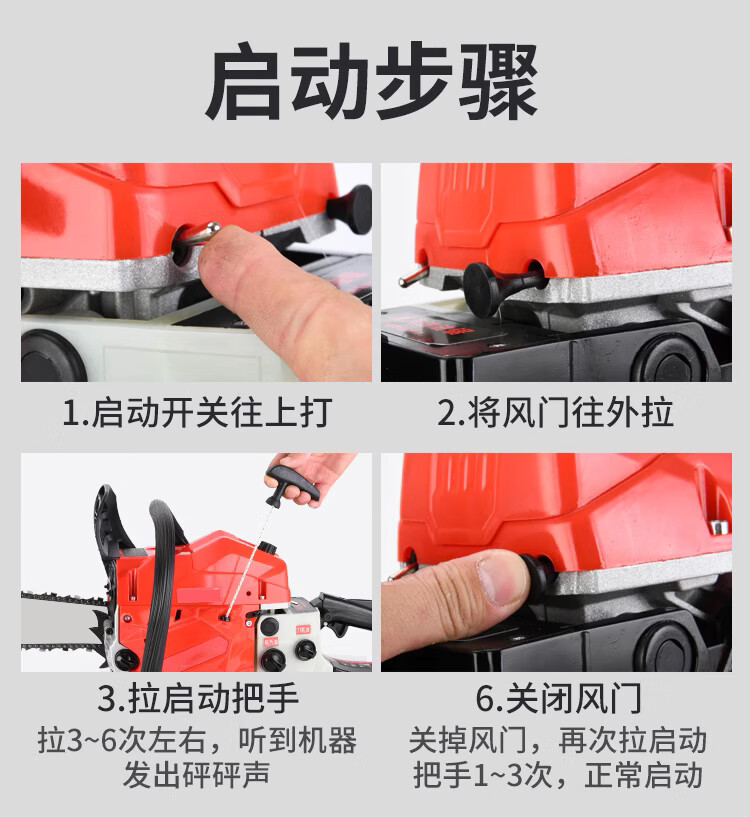 启动步骤

1.启动开关往上打

2.将风门往外拉

3.拉启动把手
拉3~6次左右，听到机器发出砰砰声

6.关闭风门
关掉风门，再次拉启动把手1~3次，正常启动